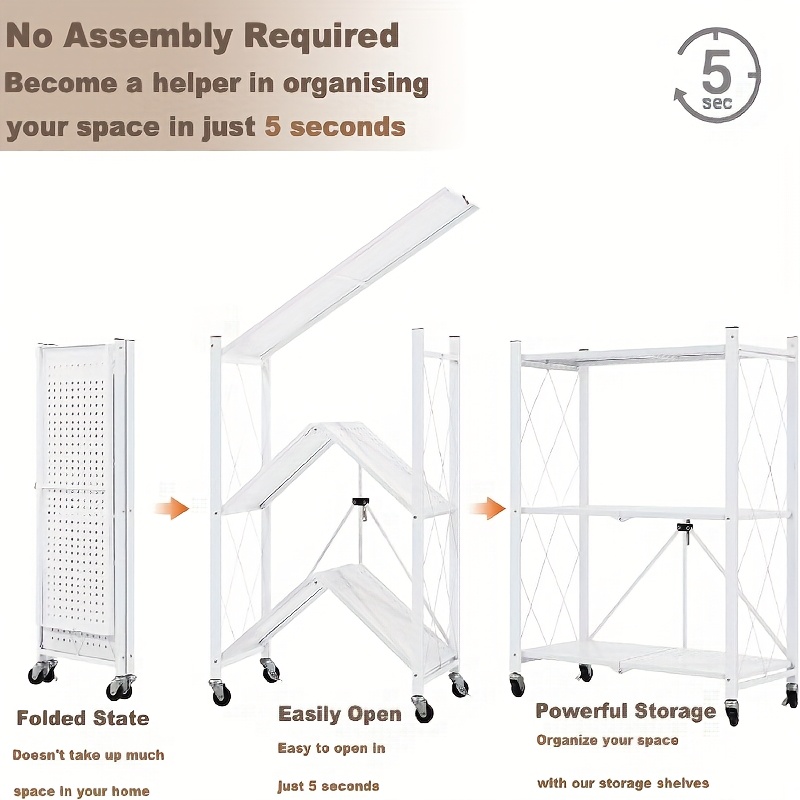 No Assembly Required
Become a helper in organising your space in just 5 seconds

5 sec

Folded State
Doesn't take up much space in your home

Easily Open
Easy to open in just 5 seconds

Powerful Storage
Organize your space with our storage shelves